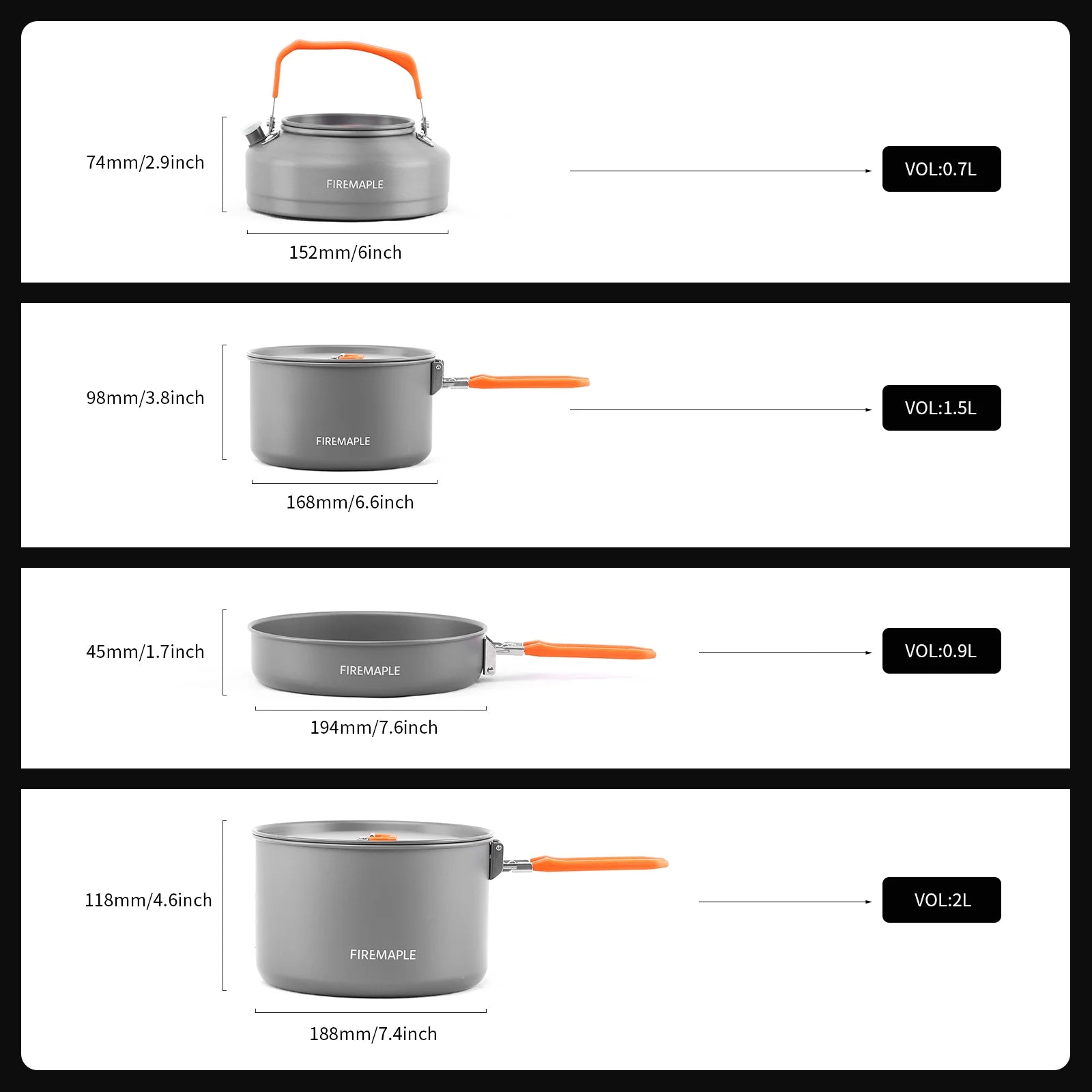 74mm/2.9inch

FIREMAPLE

152mm/6inch

VOL:0.7L

98mm/3.8inch

FIREMAPLE

168mm/6.6inch

VOL:1.5L

45mm/1.7inch

FIREMAPLE

194mm/7.6inch

VOL:0.9L

118mm/4.6inch

FIREMAPLE

188mm/7.4inch

VOL:2L