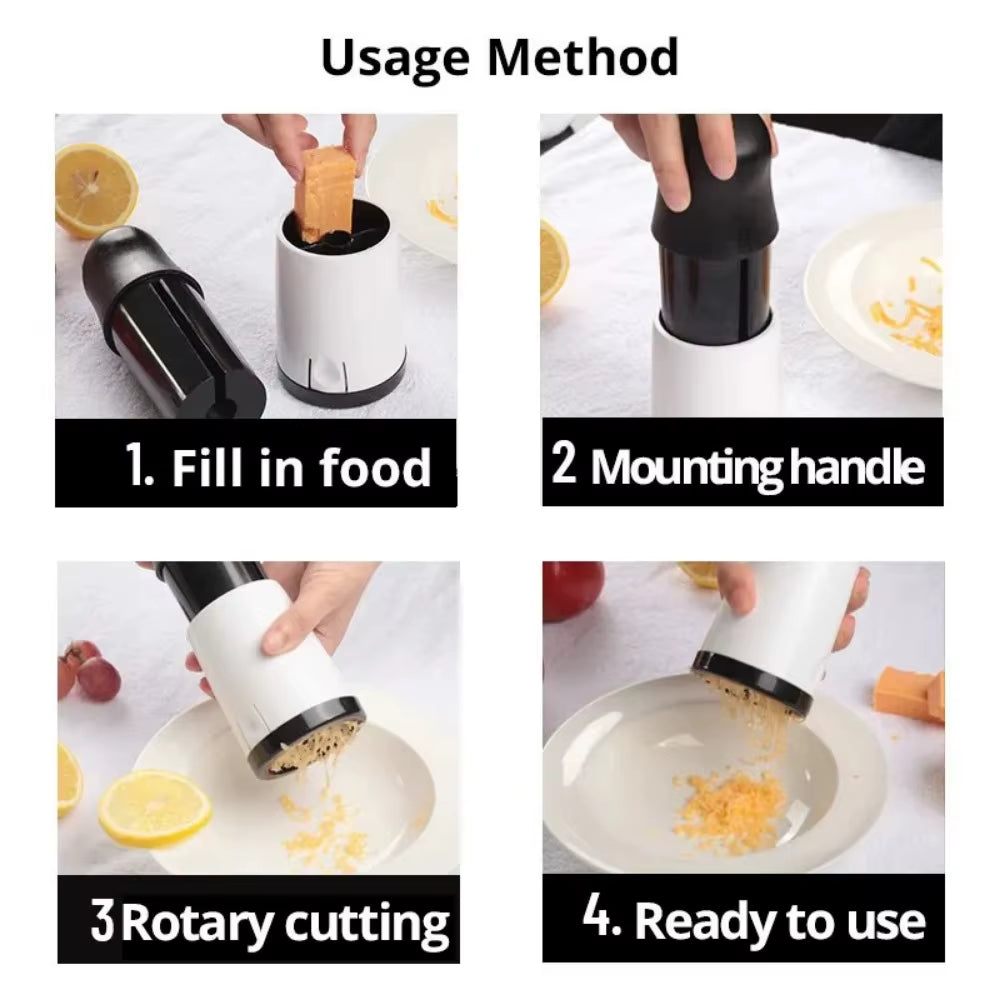 Usage Method

1. Fill in food

2 Mounting handle

3 Rotary cutting

4. Ready to use