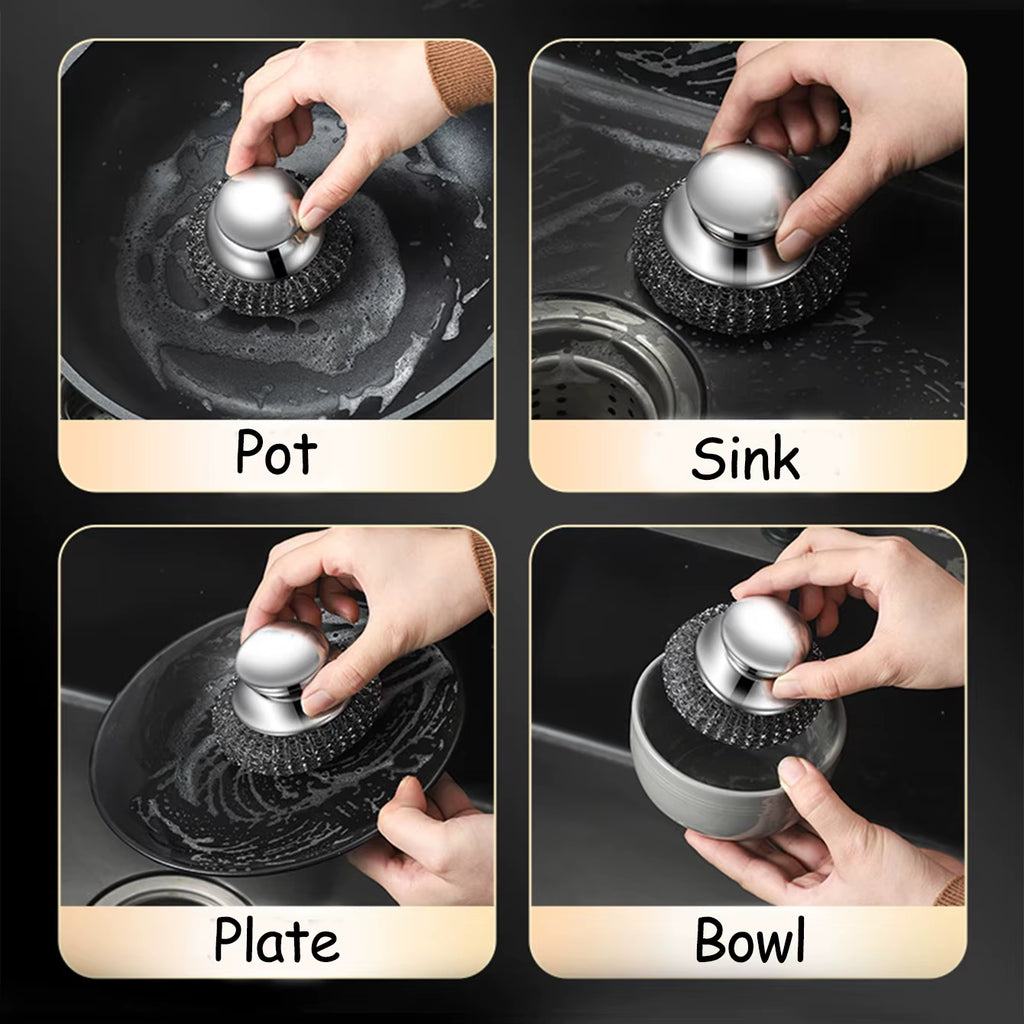 Pot

Sink

Plate

Bowl