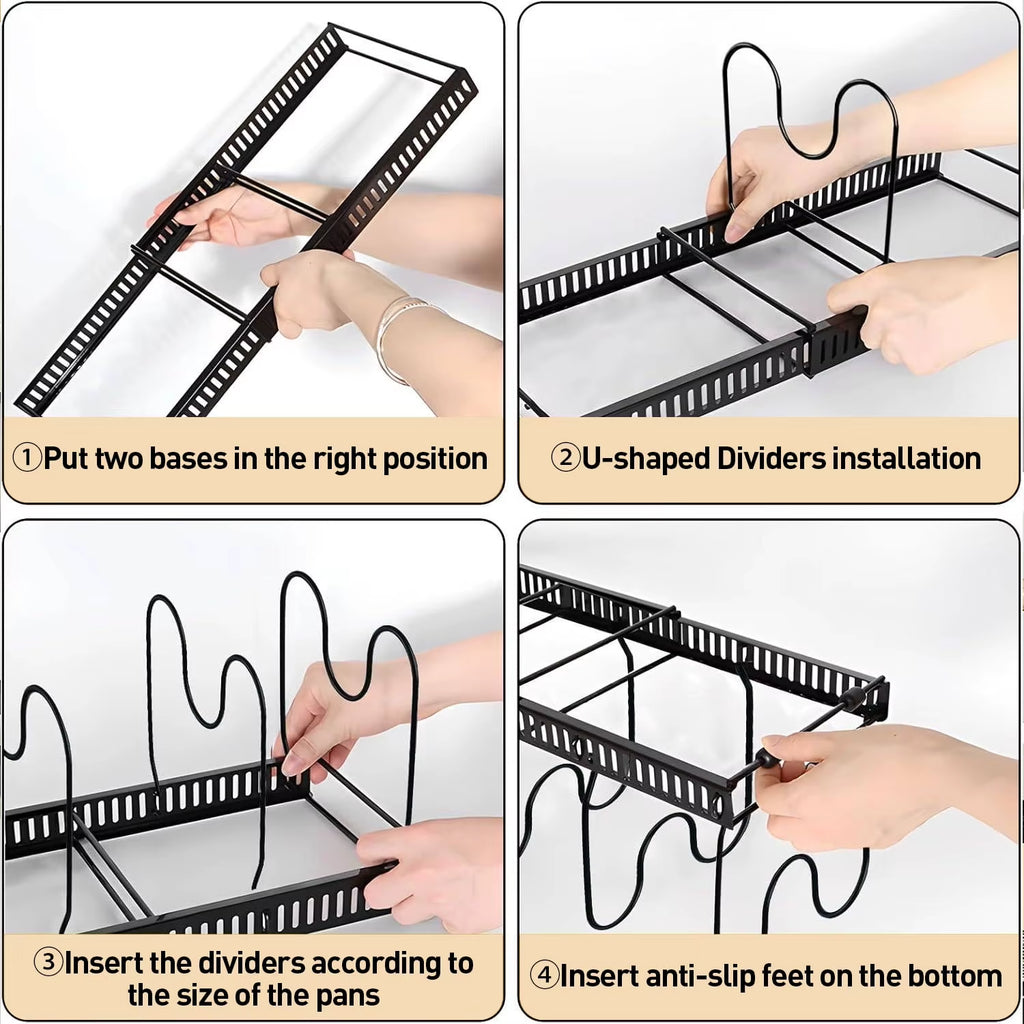 ①Put two bases in the right position

②U-shaped Dividers installation

③Insert the dividers according to the size of the pans

④Insert anti-slip feet on the bottom