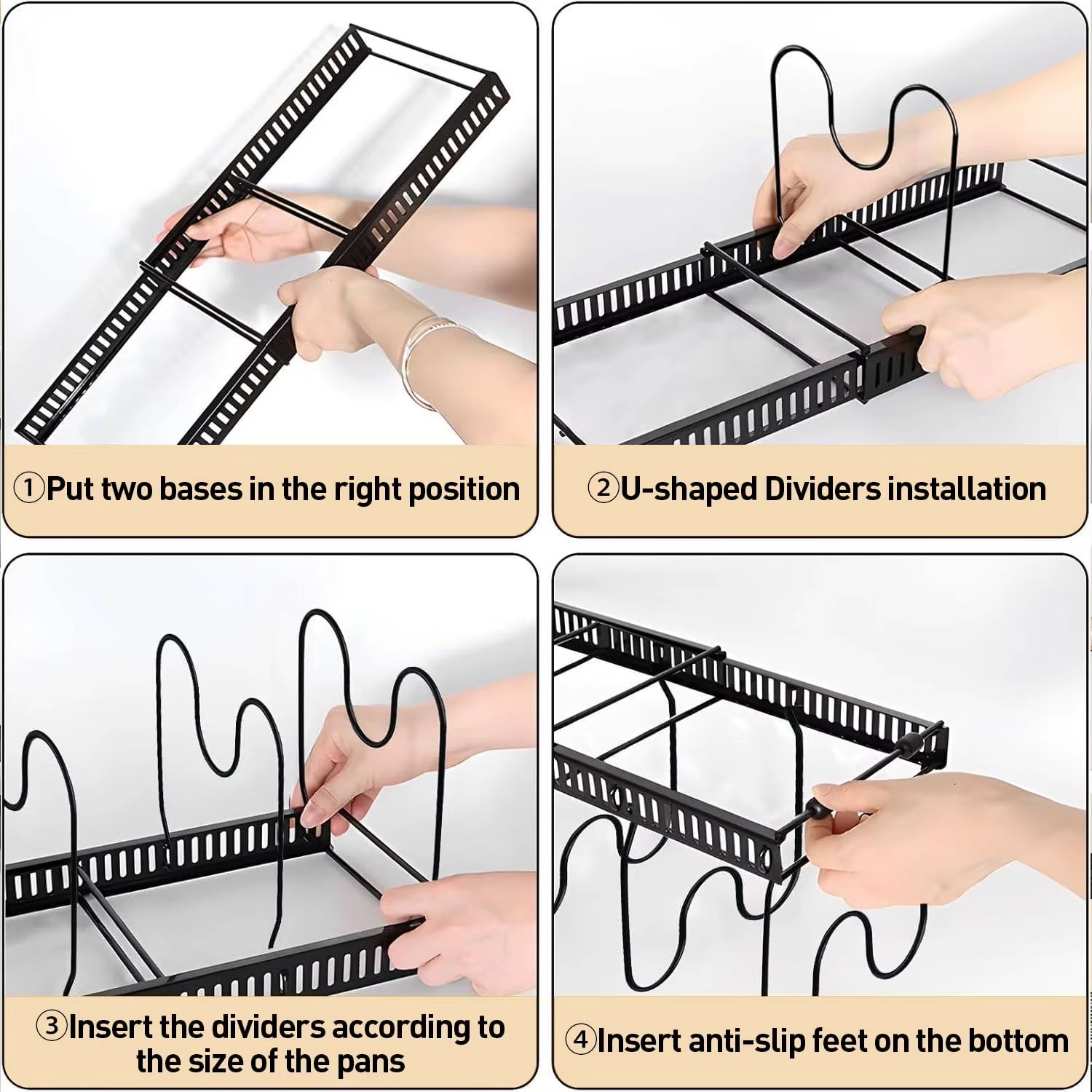 ①Put two bases in the right position

②U-shaped Dividers installation

③Insert the dividers according to the size of the pans

④Insert anti-slip feet on the bottom